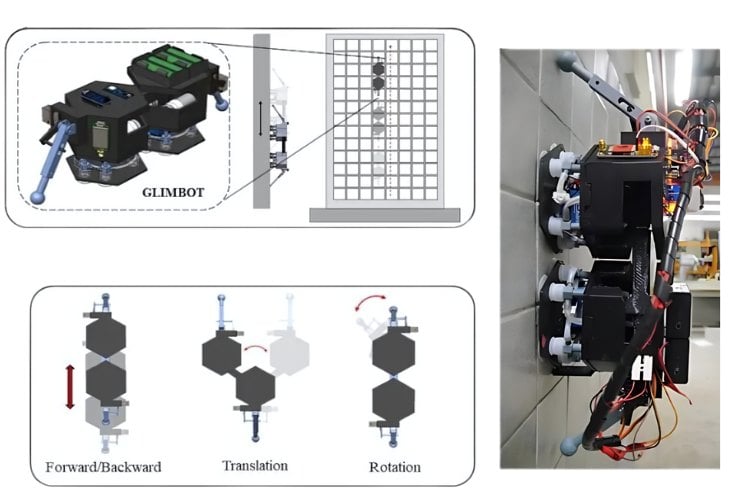 GLIMBOT

Forward/Backward

Translation

Rotation