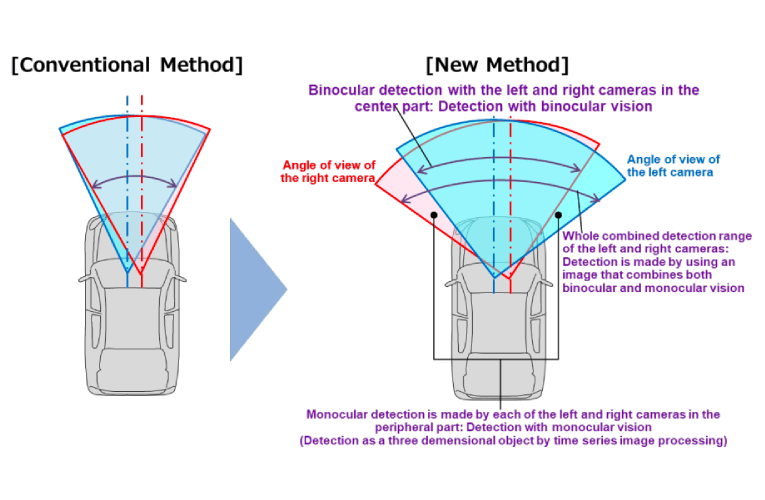 [Conventional Method]

[New Method]

Binocular detection with the left and right cameras in the center part: Detection with binocular vision

Angle of view of the right camera

Angle of view of the left camera

Whole combined detection range of the left and right cameras: Detection is made by using an image that combines both binocular and monocular vision

Monocular detection is made by each of the left and right cameras in the peripheral part: Detection with monocular vision
(Detection as a three demensional object by time series image processing)