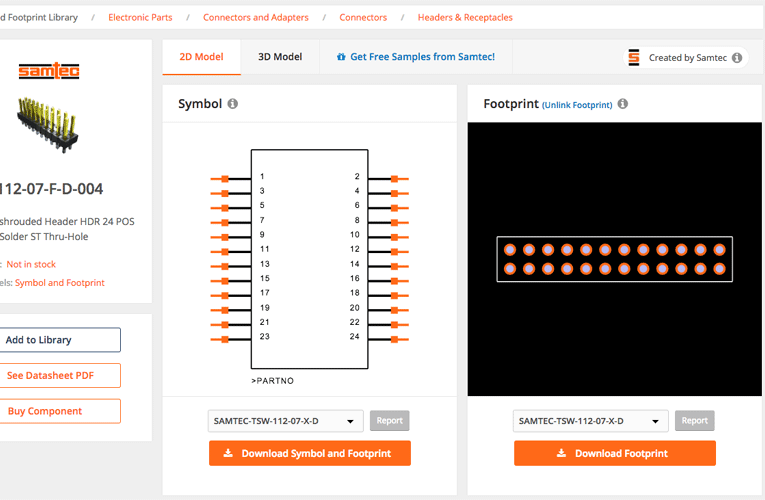 d Footprint Library / Electronic Parts / Connectors and Adapters / Connectors / Headers & Receptacles

samtec

112-07-F-D-004

shrouded Header HDR 24 POS Solder ST Thru-Hole

: Not in stock

els: Symbol and Footprint

Add to Library

See Datasheet PDF

Buy Component

2D Model

3D Model

Get Free Samples from Samtec!

Created by Samtec

Symbol

1
3
5
7
9
11
13
15
17
19
21
23

2
4
6
8
10
12
14
16
18
20
22
24

>PARTNO

SAMTEC-TSW-112-07-X-D

Report

Download Symbol and Footprint

Footprint (Unlink Footprint)

SAMTEC-TSW-112-07-X-D

Report

Download Footprint