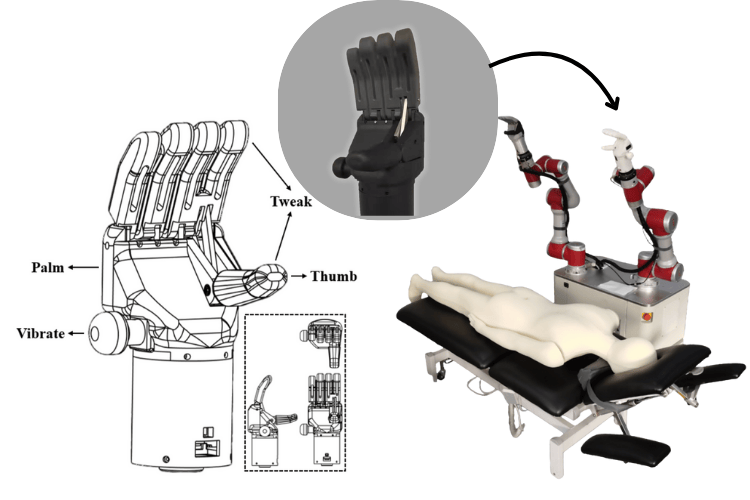 Tweak

Palm

Thumb

Vibrate