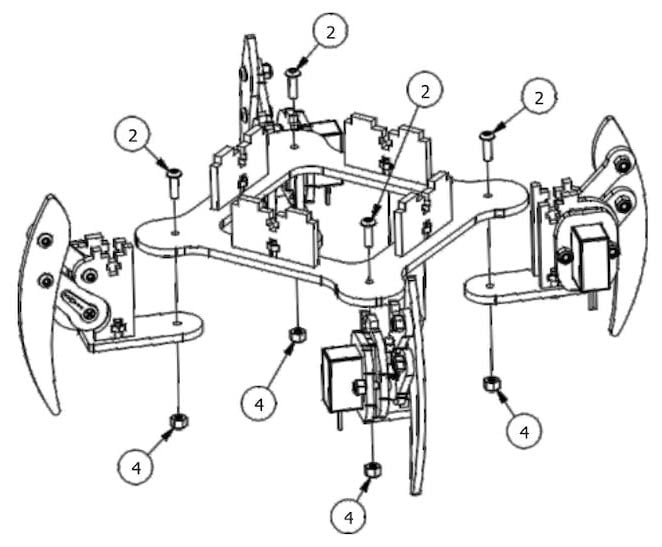 2
2
2
2
4
4
4
4