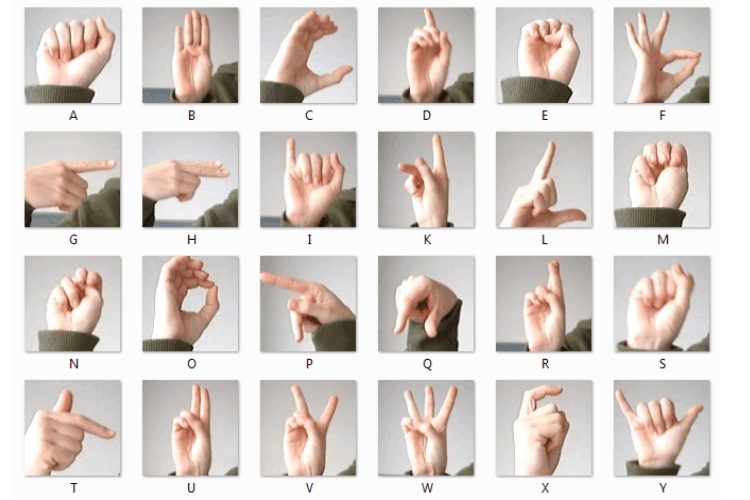 A B C D E F

G H I K L M

N O P Q R S

T U V W X Y