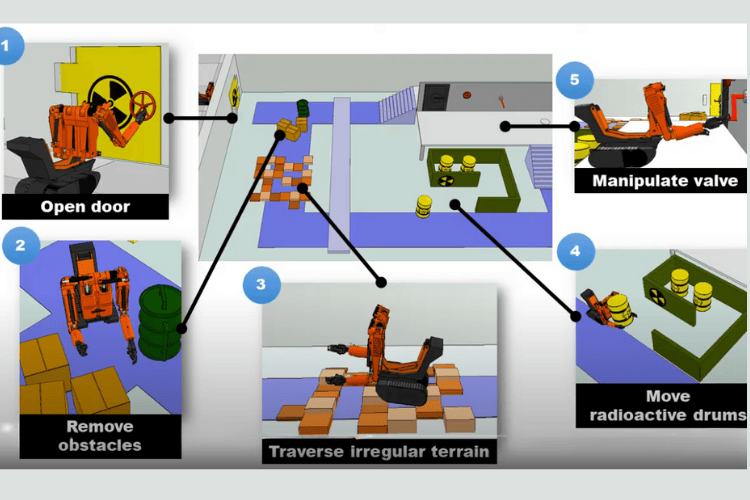 1
Open door

2
Remove obstacles

3
Traverse irregular terrain

4
Move radioactive drums

5
Manipulate valve