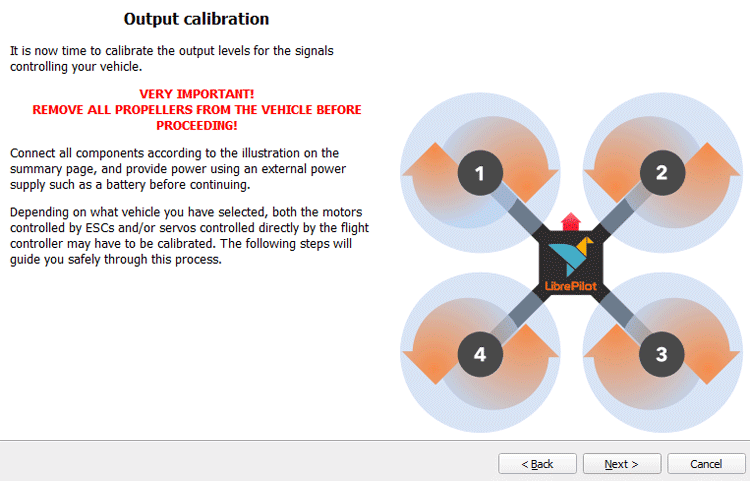 Output calibration

It is now time to calibrate the output levels for the signals controlling your vehicle.

VERY IMPORTANT!
REMOVE ALL PROPELLERS FROM THE VEHICLE BEFORE PROCEEDING!

Connect all components according to the illustration on the summary page, and provide power using an external power supply such as a battery before continuing.

Depending on what vehicle you have selected, both the motors controlled by ESCs and/or servos controlled directly by the flight controller may have to be calibrated. The following steps will guide you safely through this process.

1
2
LibrePilot
4
3

< Back
Next >
Cancel